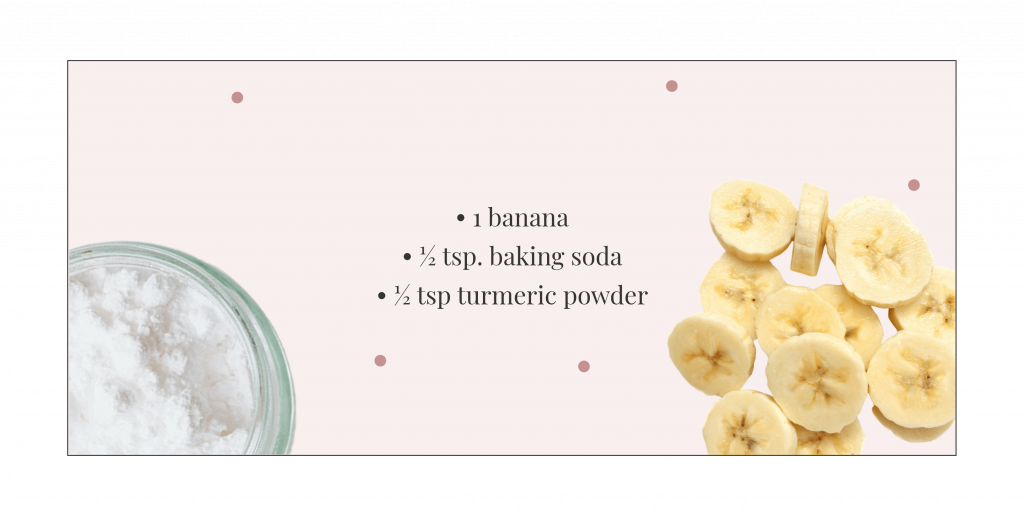 • 1 banana
• ½ tsp. baking soda
• ½ tsp turmeric powder