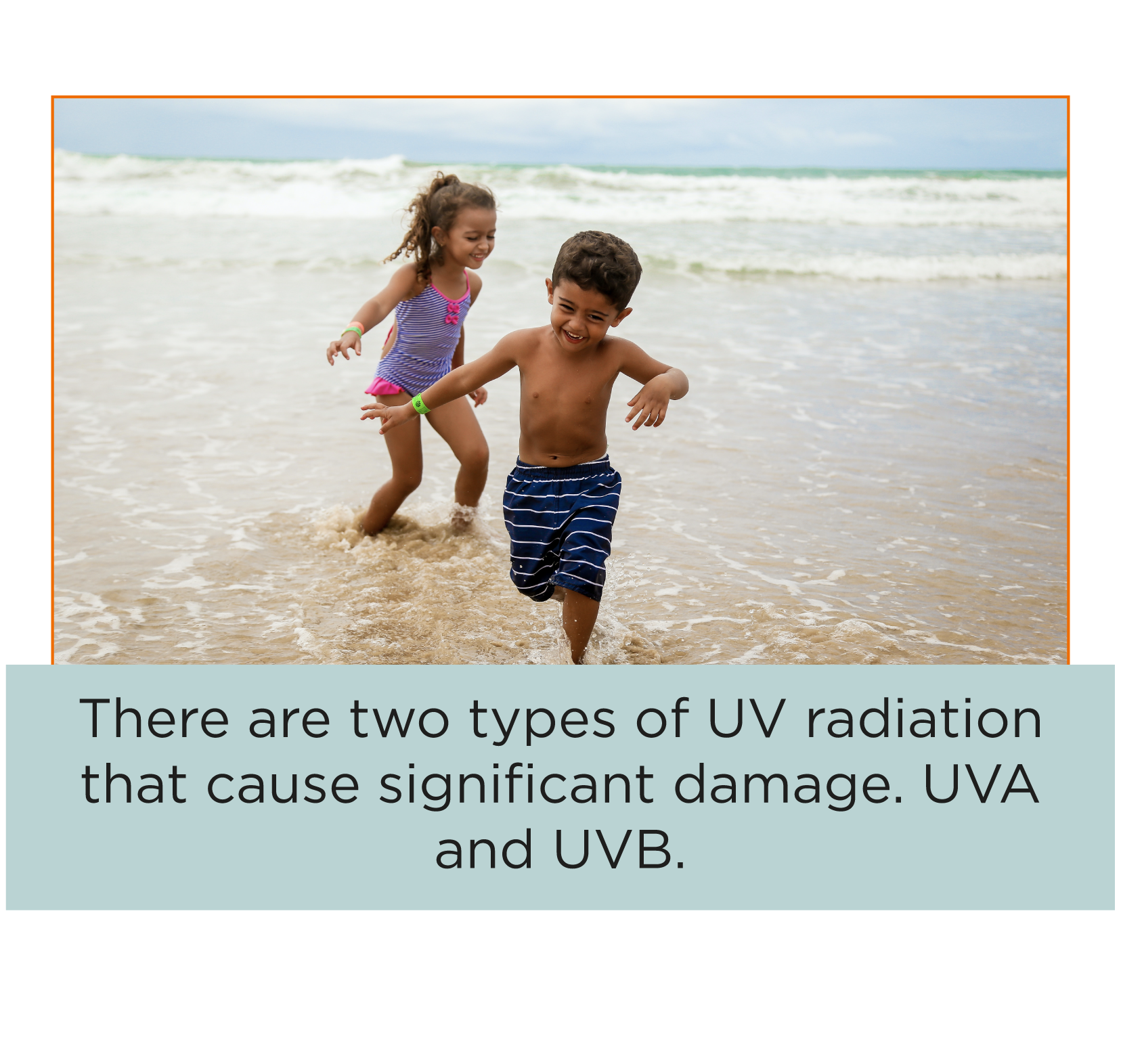 There are two types of UV radiation that cause significant damage. UVA and UVB.